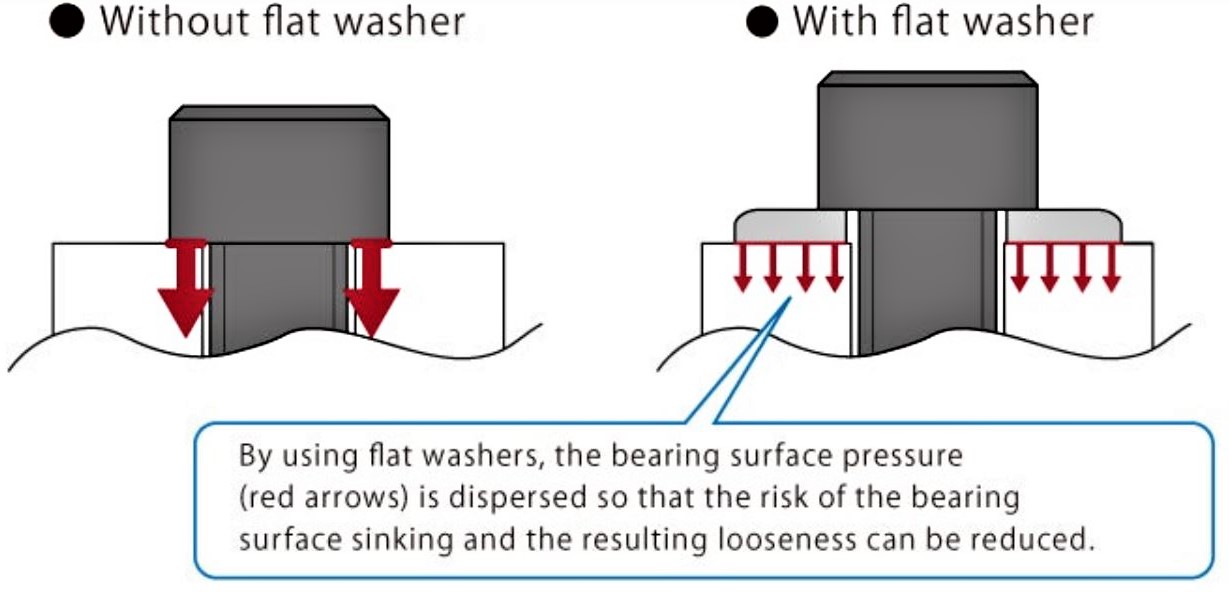 ● Without flat washer

● With flat washer

By using flat washers, the bearing surface pressure (red arrows) is dispersed so that the risk of the bearing surface sinking and the resulting looseness can be reduced.