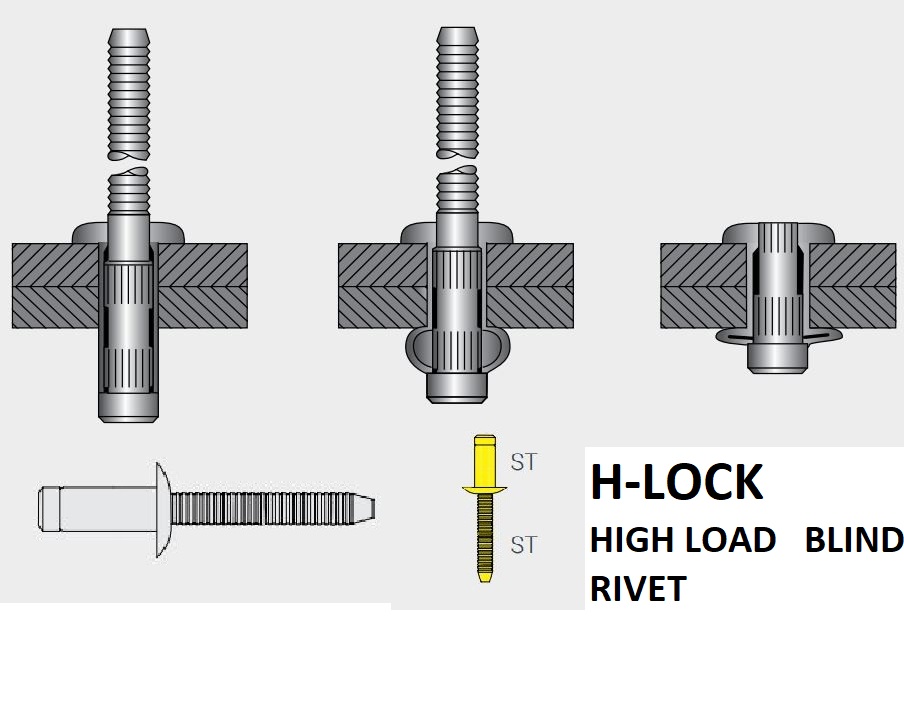 ST
ST

H-LOCK
HIGH LOAD BLIND RIVET