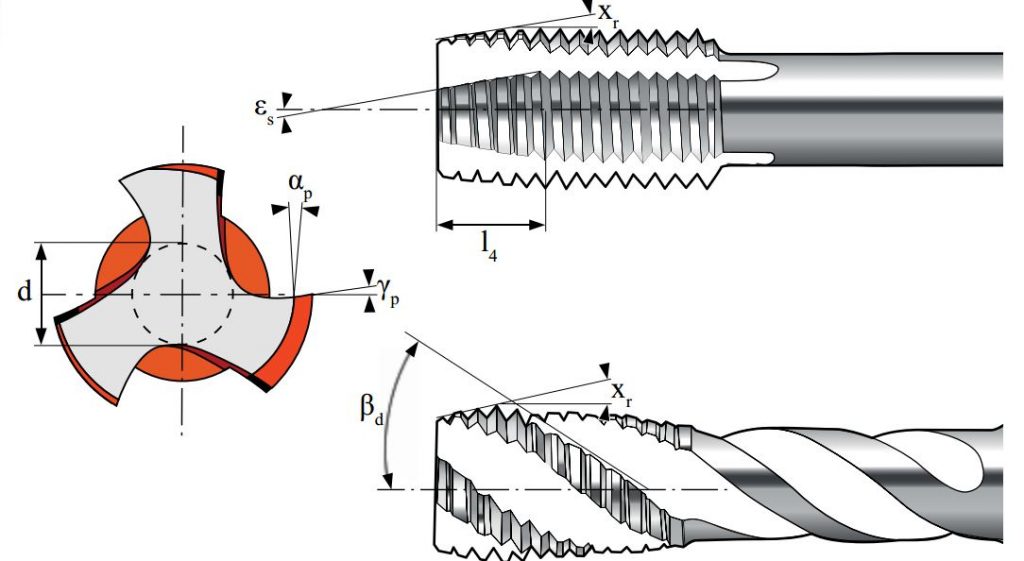 $x_r$

$\varepsilon_s$

$\alpha_p$

$l_4$

d

$\gamma_p$

$\beta_d$

$x_r$